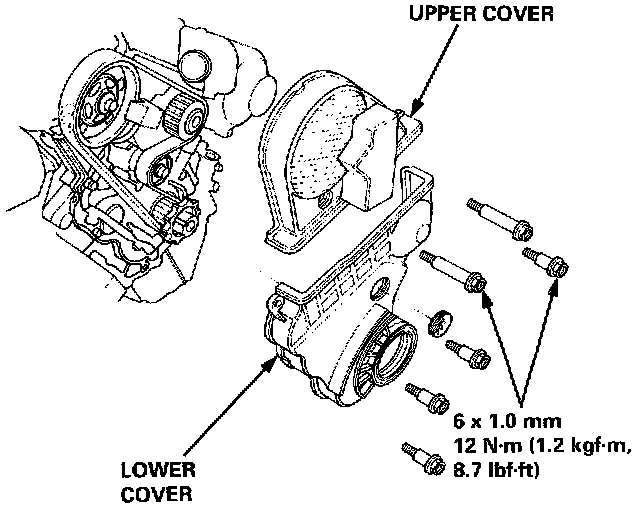 UPPER COVER

6 x 1.0 mm
12 N·m (1.2 kgf·m, 8.7 lbf·ft)

LOWER COVER