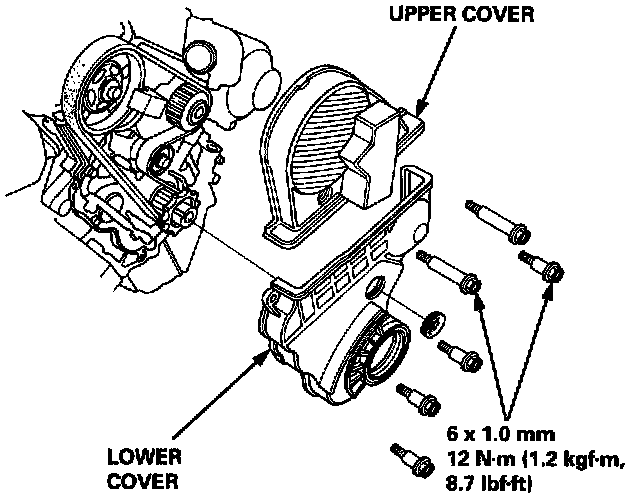 UPPER COVER

LOWER COVER

6 x 1.0 mm
12 N·m (1.2 kgf·m, 8.7 lbf·ft)