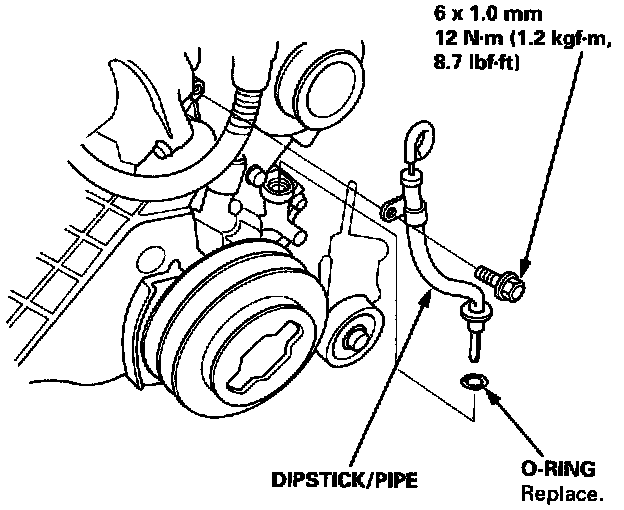 6 x 1.0 mm
12 N·m (1.2 kgf·m, 8.7 lbf·ft)

DIPSTICK/PIPE

O-RING
Replace.