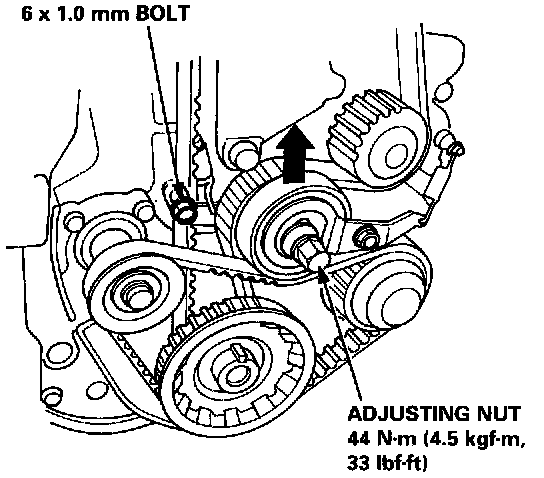 6 x 1.0 mm BOLT

ADJUSTING NUT
44 N·m (4.5 kgf·m, 33 lbf·ft)