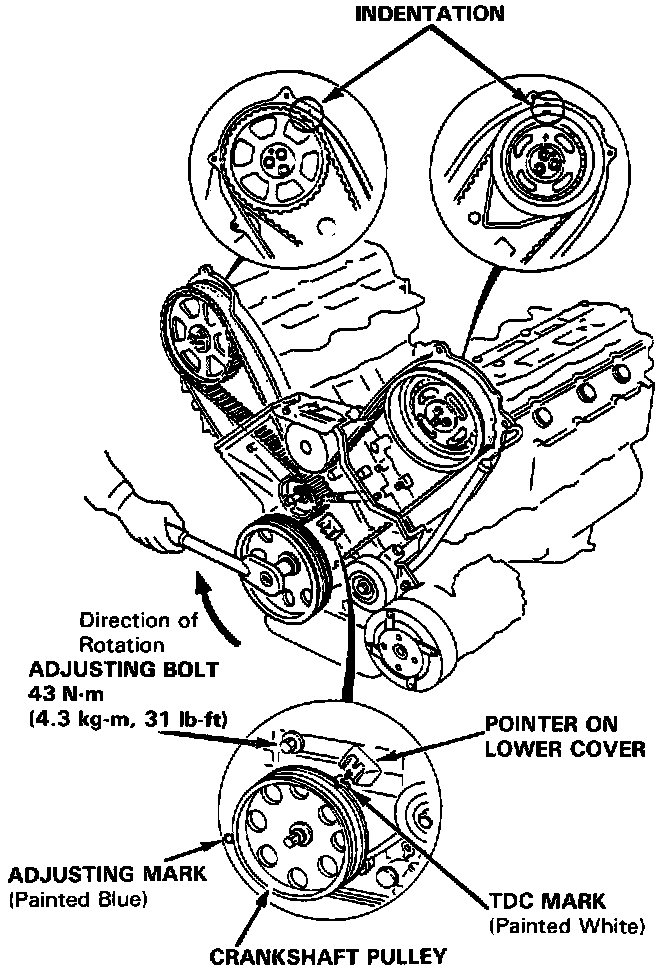 INDENTATION

Direction of Rotation

ADJUSTING BOLT
43 N·m
(4.3 kg-m, 31 lb-ft)

POINTER ON LOWER COVER

ADJUSTING MARK
(Painted Blue)

TDC MARK
(Painted White)

CRANKSHAFT PULLEY