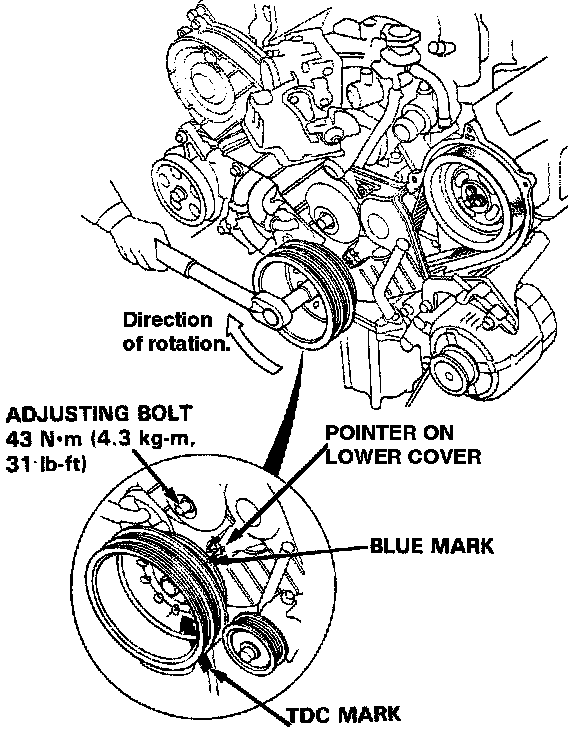 Direction of rotation.

ADJUSTING BOLT
43 N·m (4.3 kg-m, 31 lb-ft)

POINTER ON LOWER COVER

BLUE MARK

TDC MARK