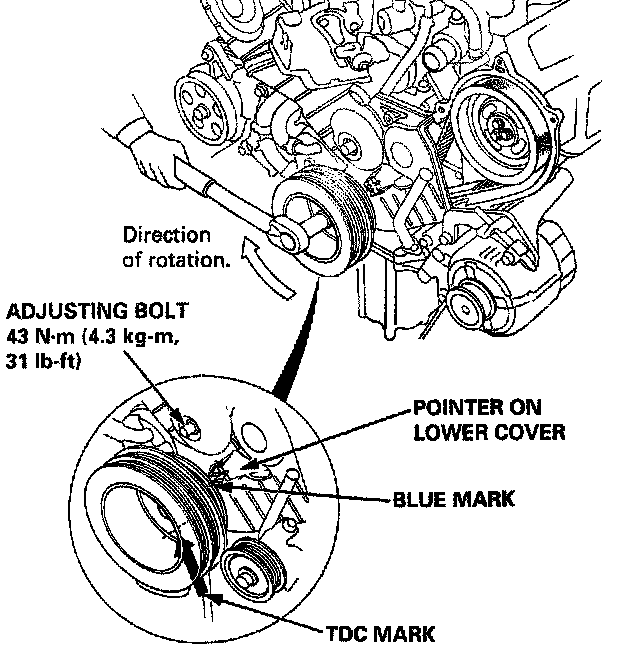 Direction of rotation.

ADJUSTING BOLT
43 N·m (4.3 kg-m, 31 lb-ft)

POINTER ON LOWER COVER

BLUE MARK

TDC MARK