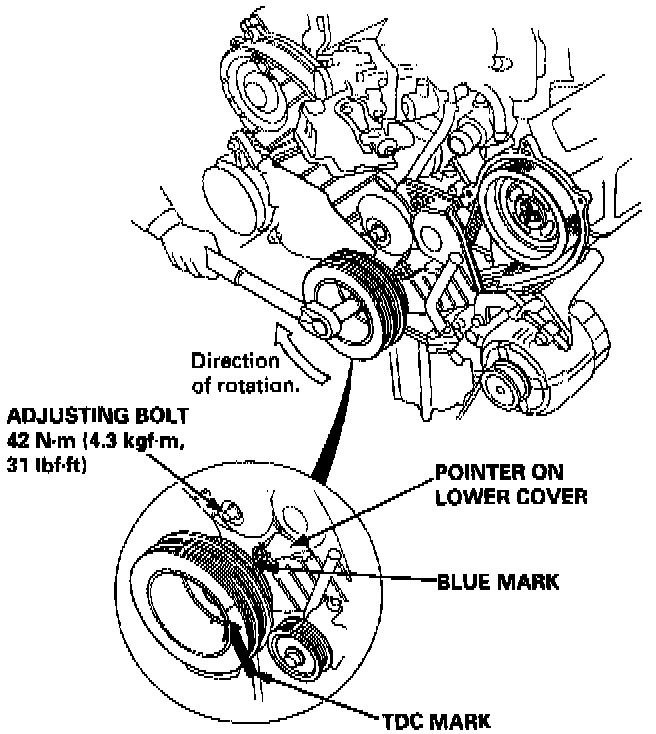 Direction of rotation.

ADJUSTING BOLT
42 N·m (4.3 kgf·m, 31 lbf·ft)

POINTER ON LOWER COVER

BLUE MARK

TDC MARK