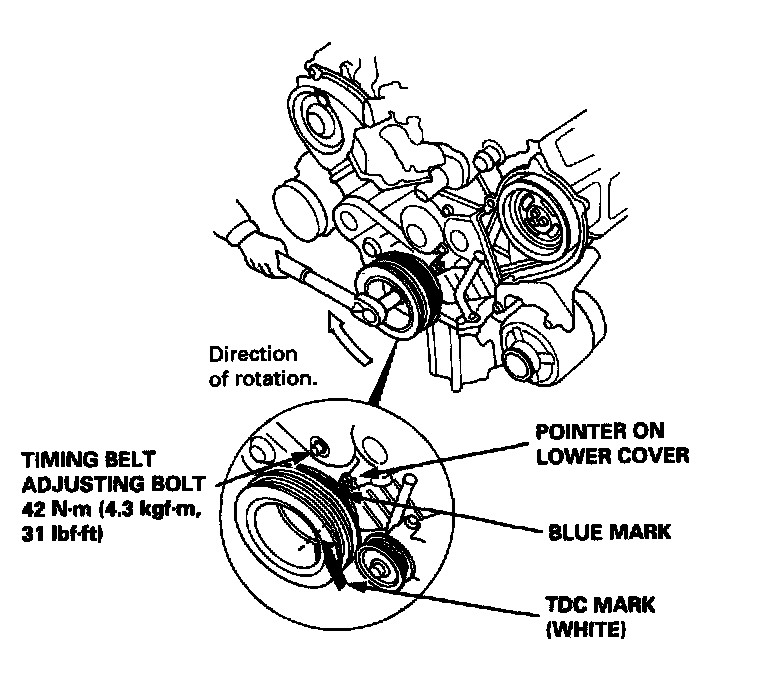 Direction of rotation.

TIMING BELT ADJUSTING BOLT 42 N·m (4.3 kgf·m, 31 lbf·ft)

POINTER ON LOWER COVER

BLUE MARK

TDC MARK (WHITE)