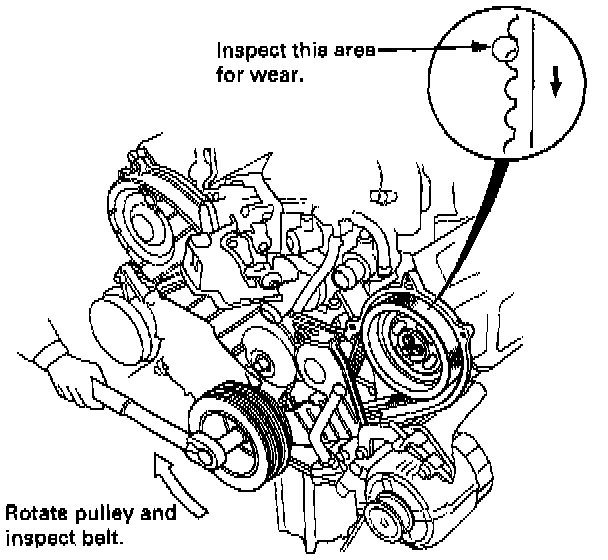 Inspect this area for wear.

Rotate pulley and inspect belt.