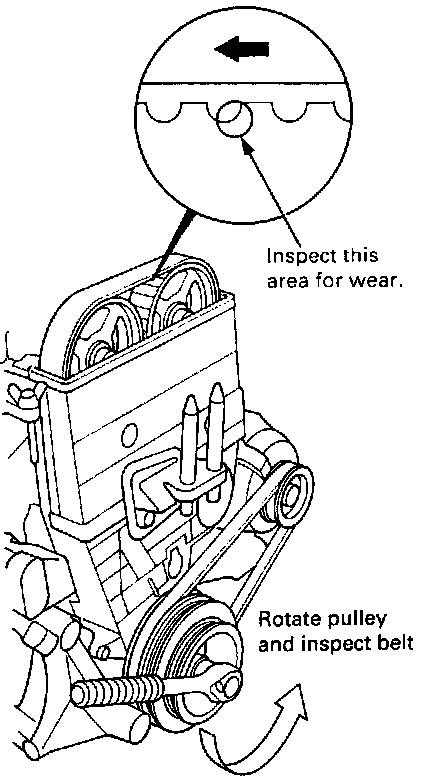 Inspect this area for wear.

Rotate pulley and inspect belt