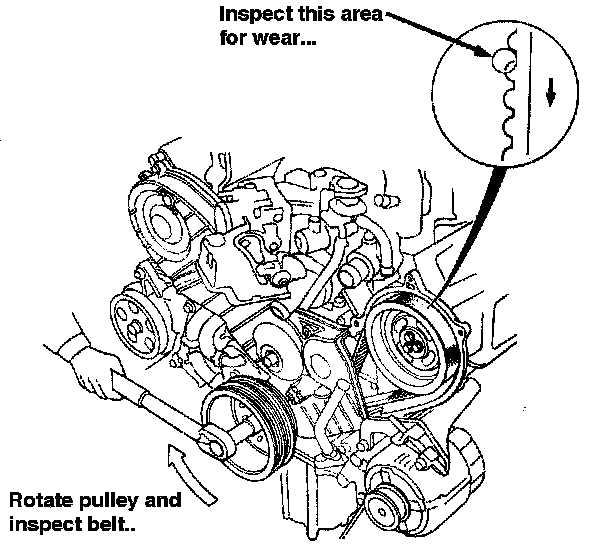 Inspect this area for wear...

Rotate pulley and inspect belt..