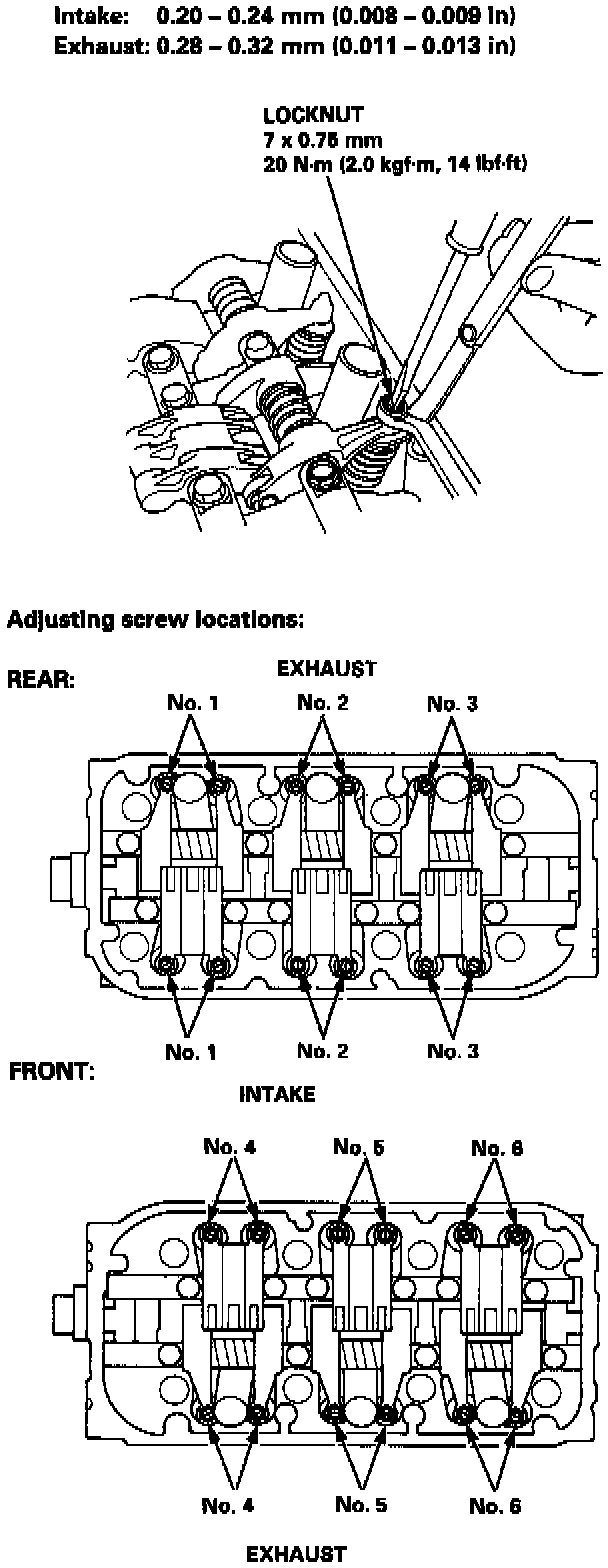 Intake: 0.20 – 0.24 mm (0.008 – 0.009 in)
Exhaust: 0.28 – 0.32 mm (0.011 – 0.013 in)

LOCKNUT
7 x 0.75 mm
20 N·m (2.0 kgf·m, 14 lbf·ft)

Adjusting screw locations:

REAR:

EXHAUST

No. 1 No. 2 No. 3

No. 1 No. 2 No. 3

FRONT:

INTAKE

No. 4 No. 5 No. 6

No. 4 No. 5 No. 6

EXHAUST