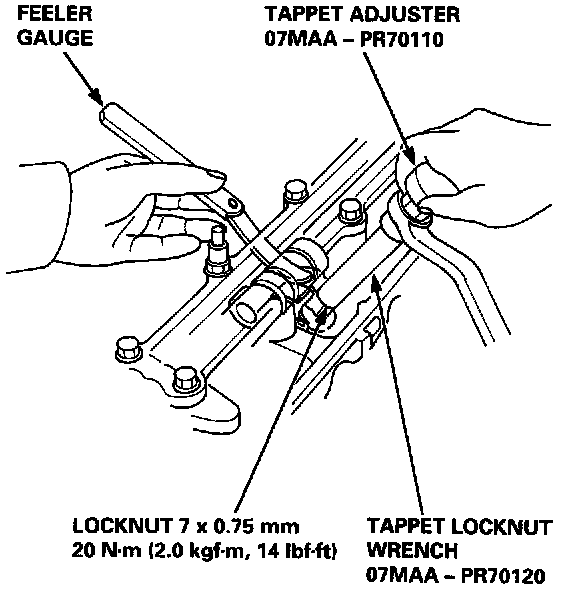 FEELER GAUGE

TAPPET ADJUSTER 07MAA – PR70110

LOCKNUT 7 x 0.75 mm 20 N·m (2.0 kgf·m, 14 lbf·ft)

TAPPET LOCKNUT WRENCH 07MAA – PR70120