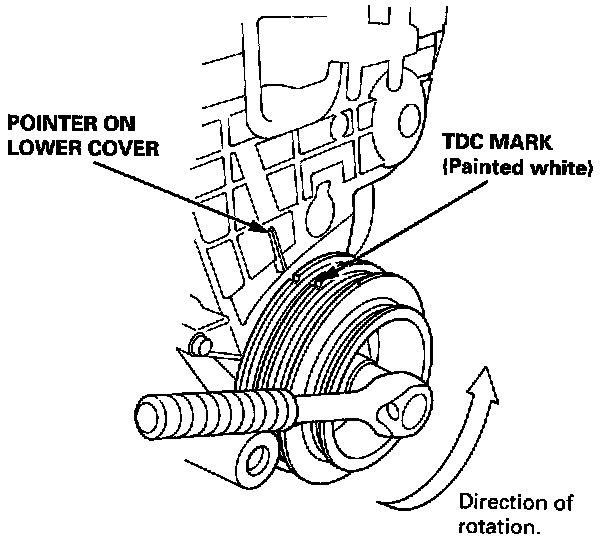 POINTER ON LOWER COVER

TDC MARK (Painted white)

Direction of rotation.