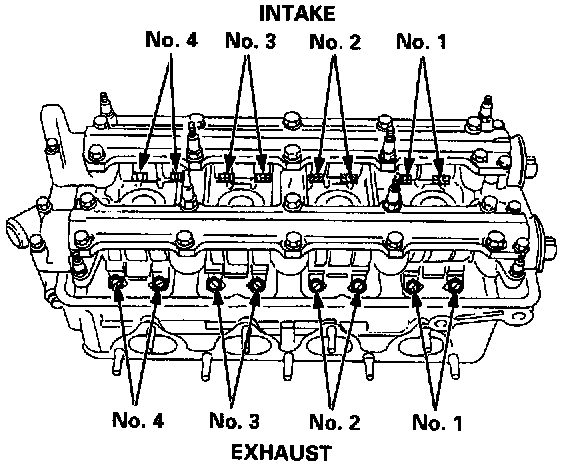 INTAKE

No. 4 No. 3 No. 2 No. 1

No. 4 No. 3 No. 2 No. 1

EXHAUST