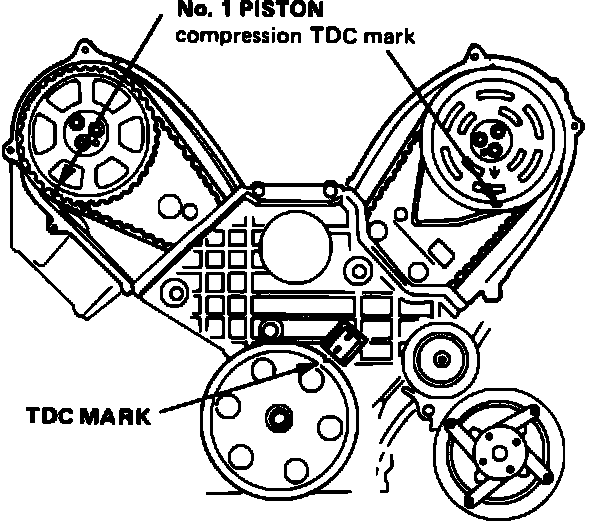 No. 1 PISTON
compression TDC mark

TDC MARK