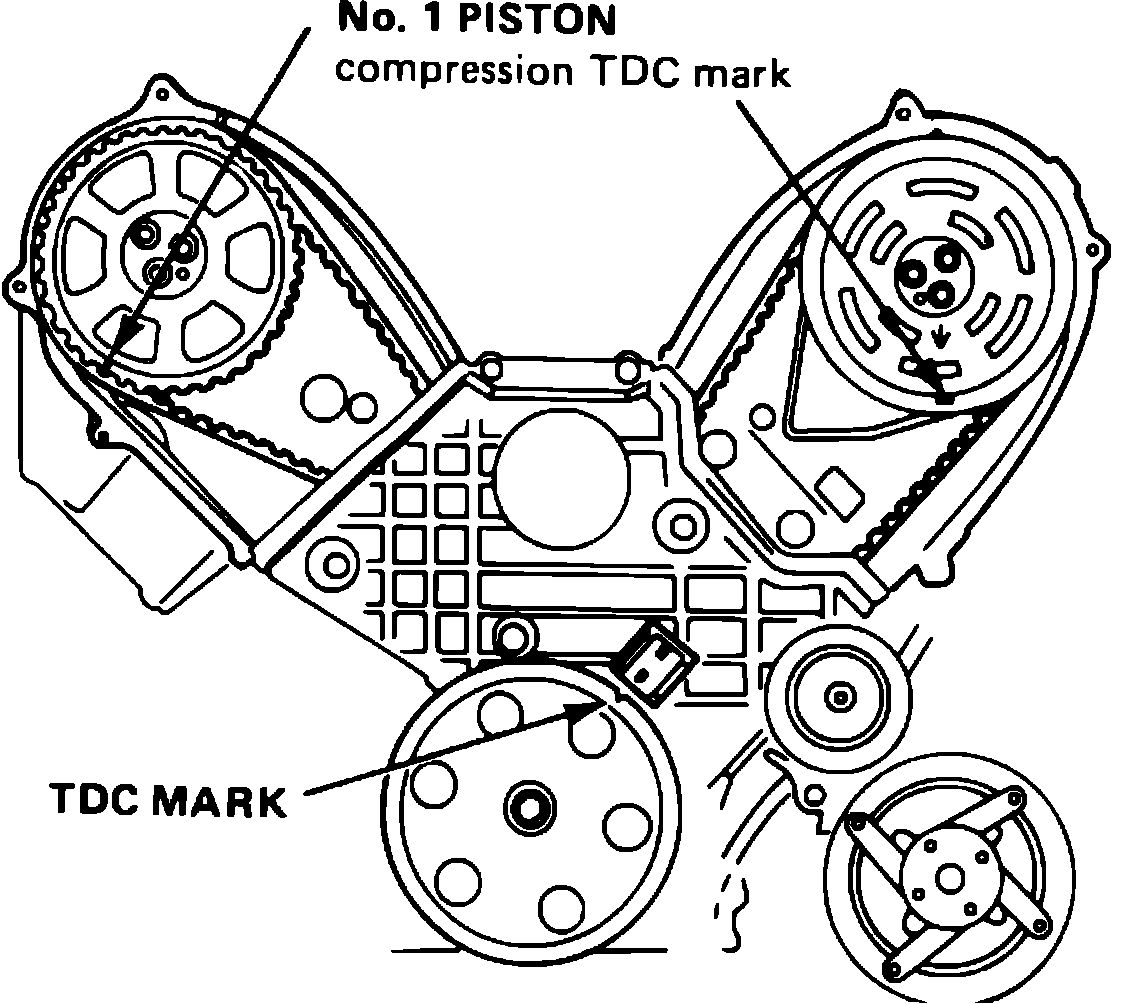 No. 1 PISTON
compression TDC mark

TDC MARK