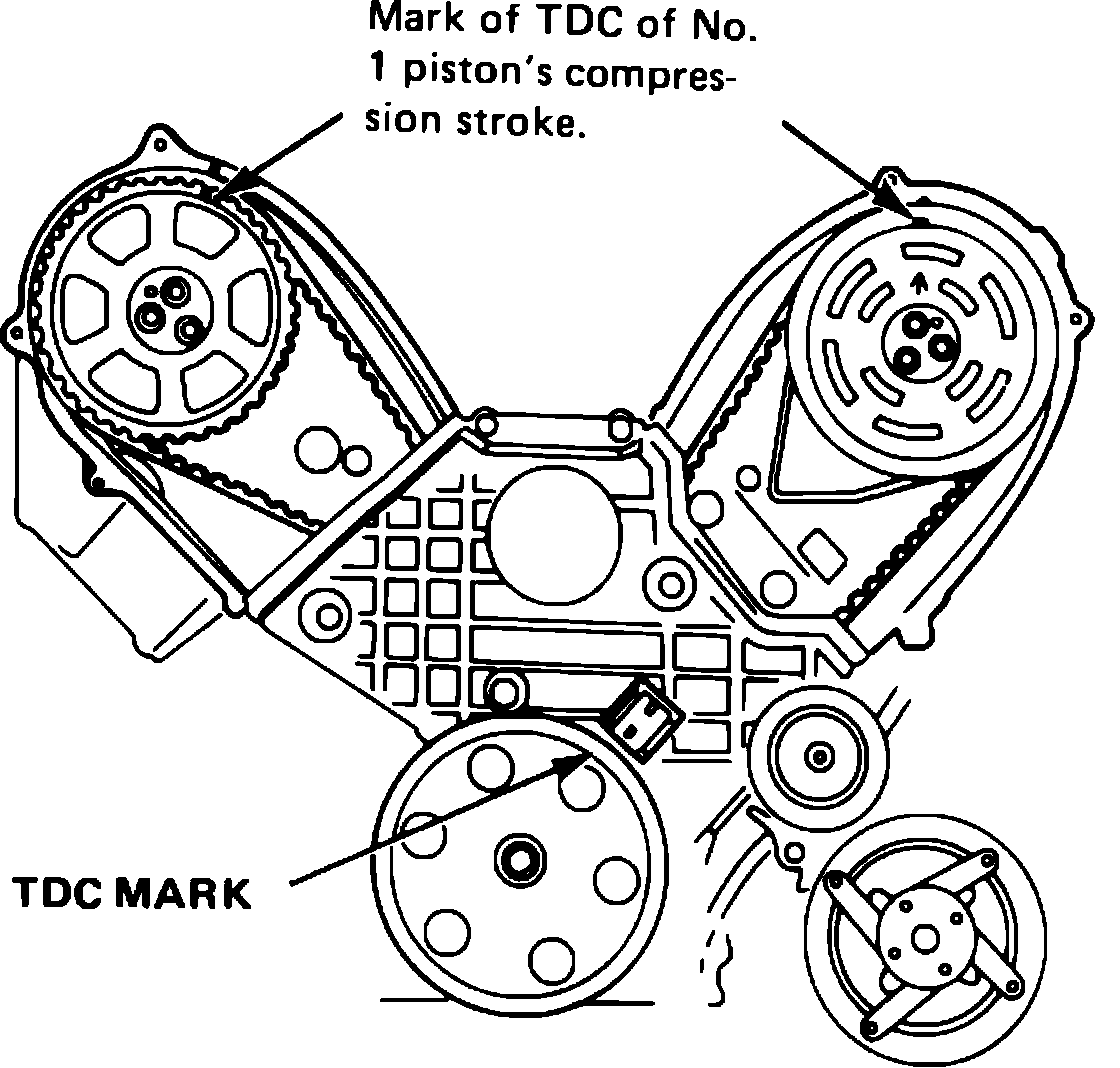 Mark of TDC of No. 1 piston's compression stroke.

TDC MARK