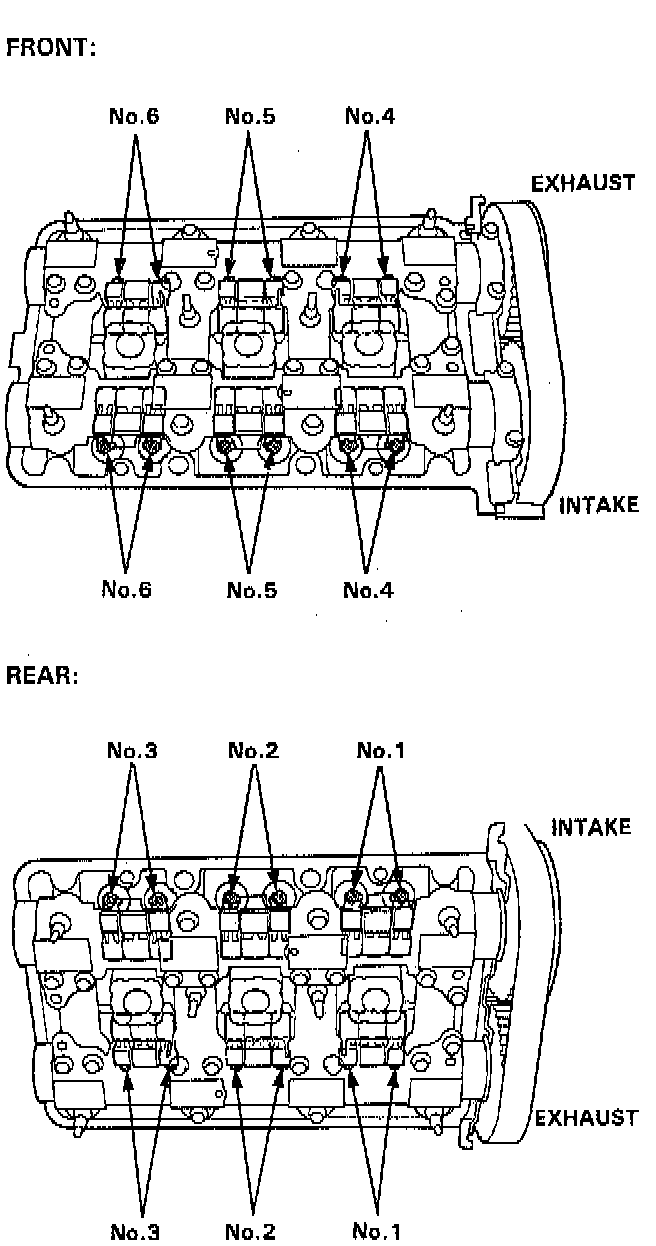 FRONT:

No.6 No.5 No.4

EXHAUST

INTAKE

No.6 No.5 No.4

REAR:

No.3 No.2 No.1

INTAKE

EXHAUST

No.3 No.2 No.1