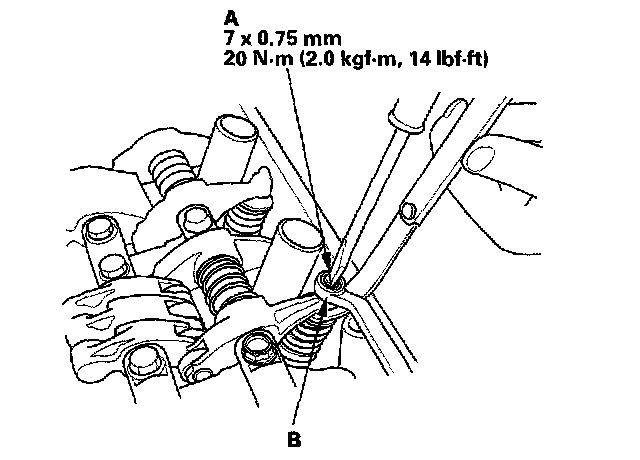 A
7 x 0.75 mm
20 N·m (2.0 kgf·m, 14 lbf·ft)

B