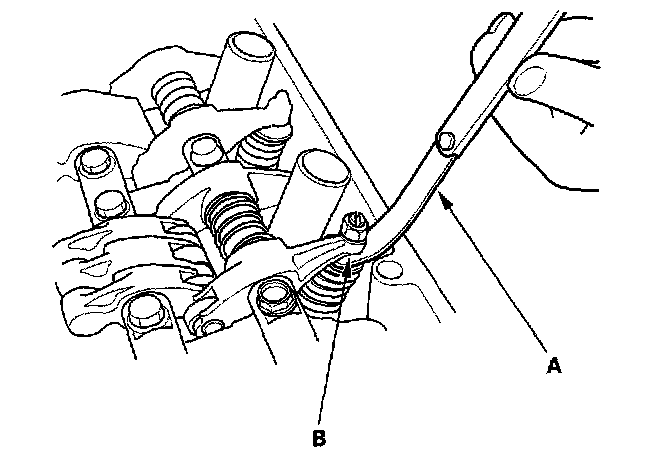 A

B