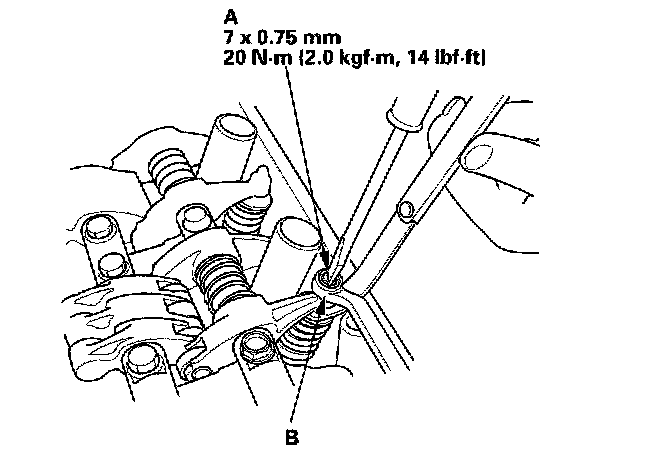 A
7 x 0.75 mm
20 N·m (2.0 kgf·m, 14 lbf·ft)

B