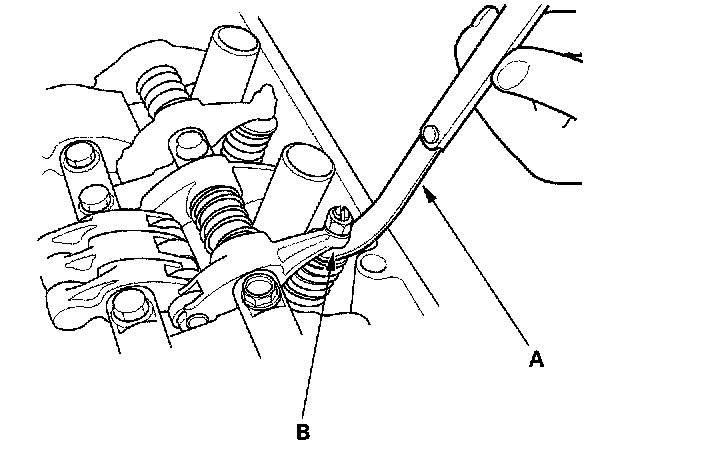 A

B