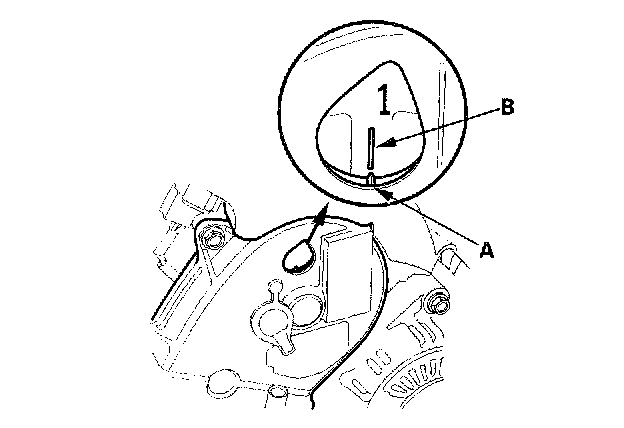 1
B
A