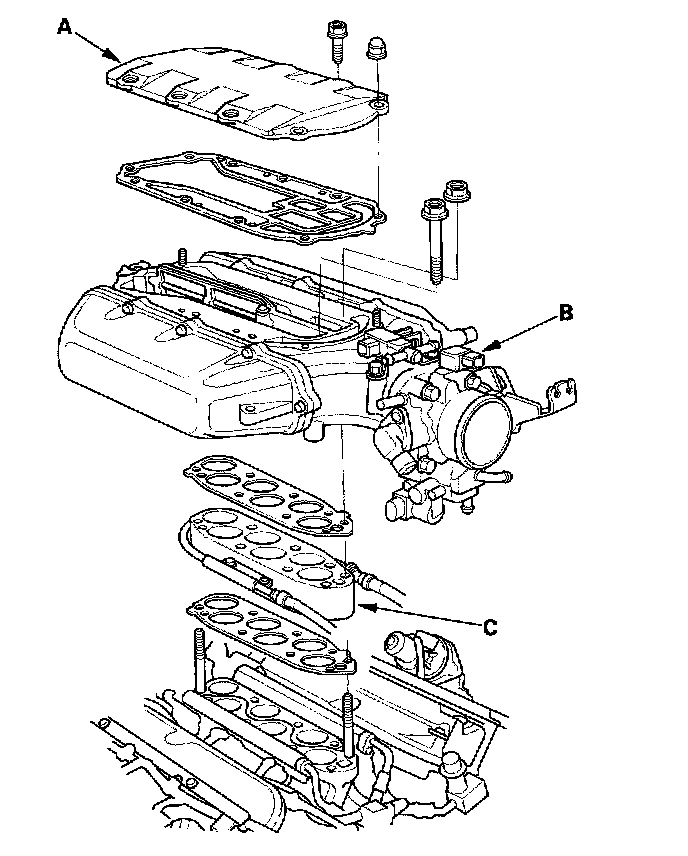 A

B

C