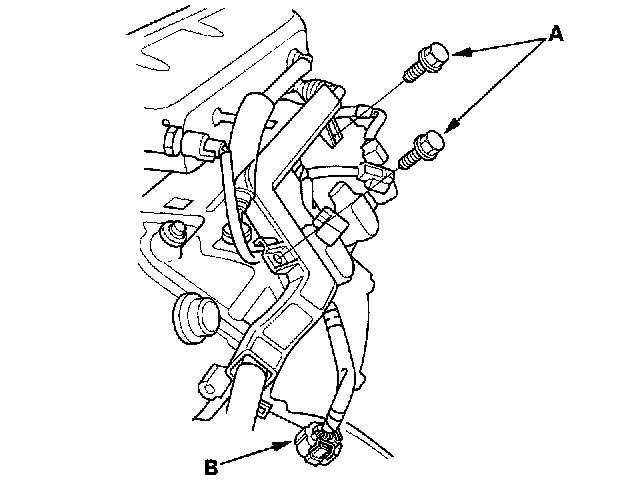 A

B