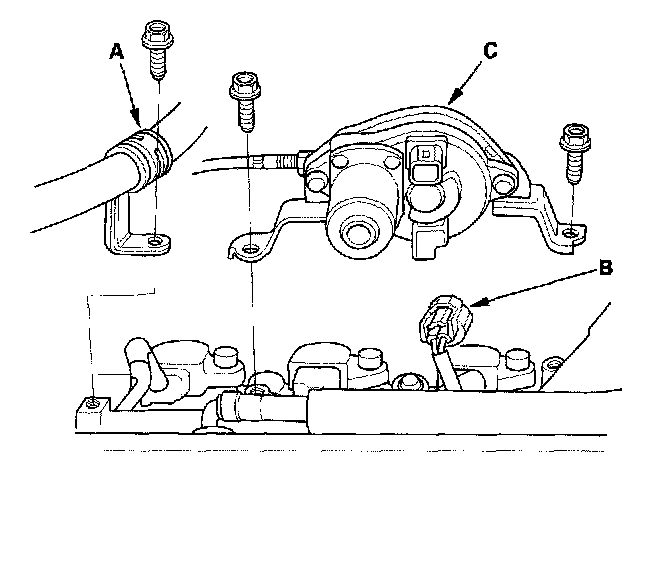 A
C
B