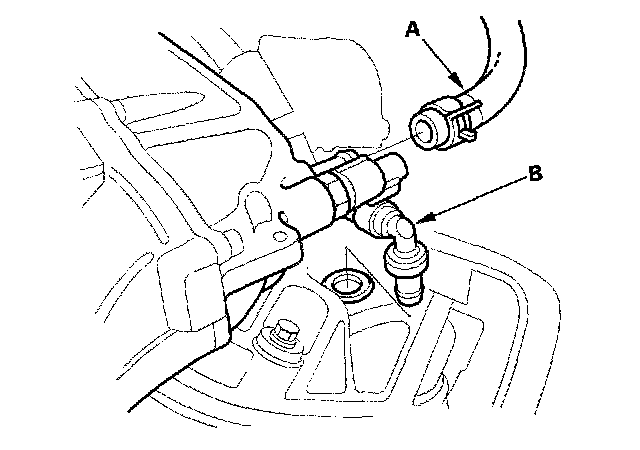 A

B