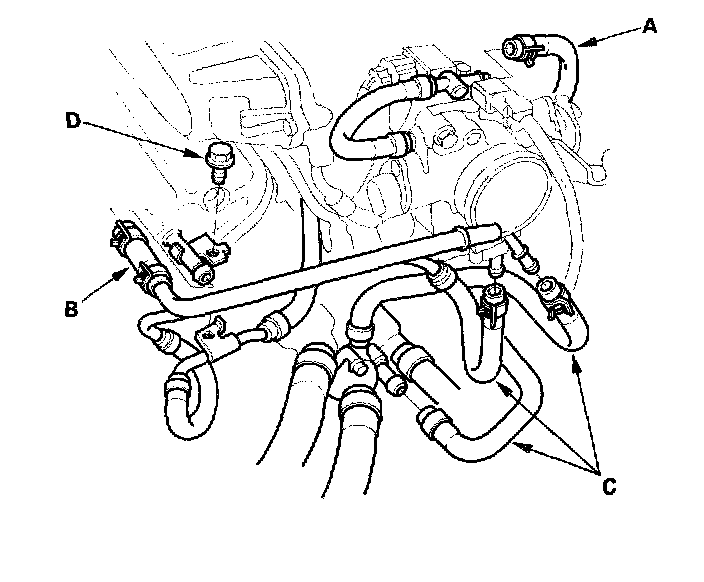 A
D
B
C