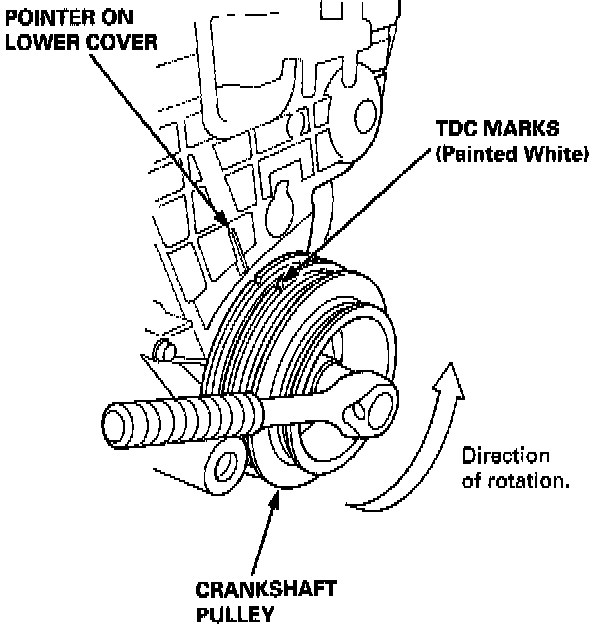 POINTER ON LOWER COVER

TDC MARKS (Painted White)

Direction of rotation.

CRANKSHAFT PULLEY