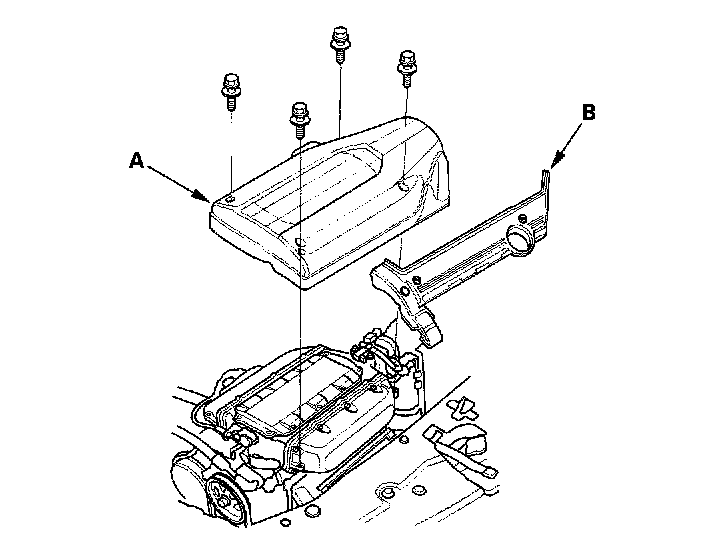 A

B