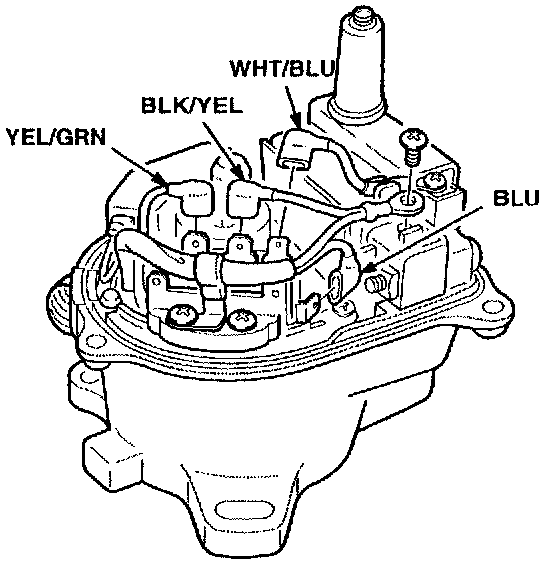 WHT/BLU
BLK/YEL
YEL/GRN
BLU