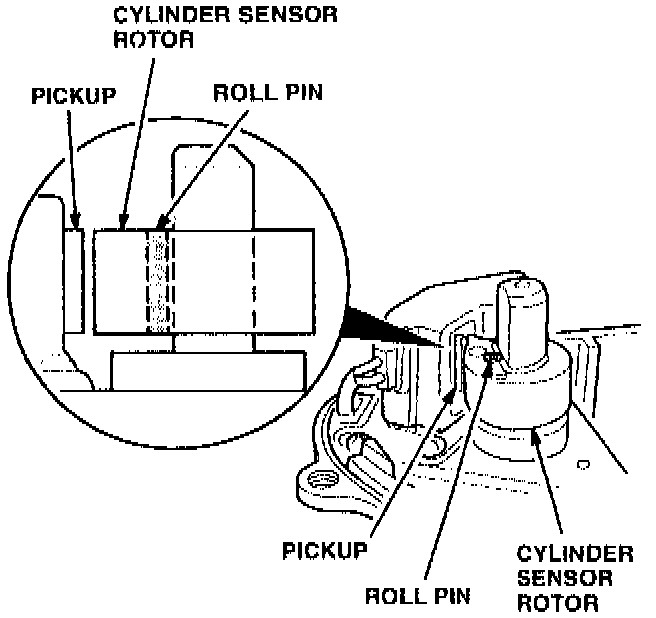 CYLINDER SENSOR ROTOR

PICKUP

ROLL PIN

PICKUP

ROLL PIN

CYLINDER SENSOR ROTOR