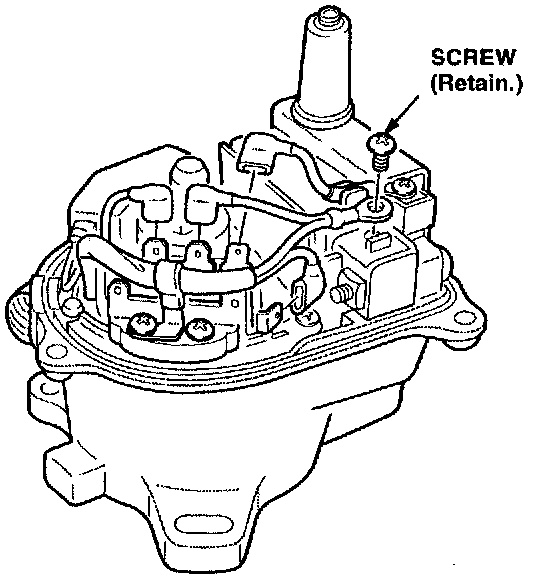 SCREW
(Retain.)