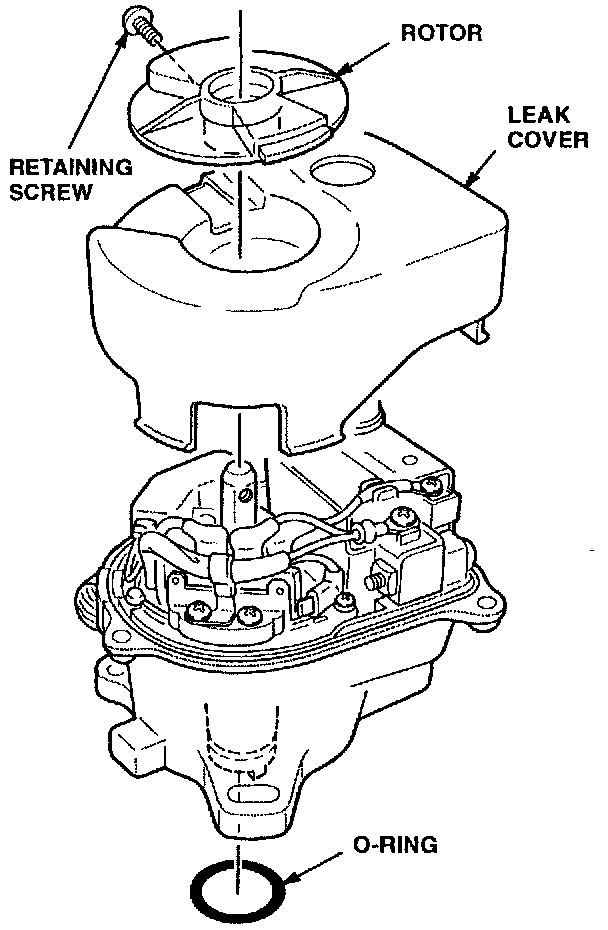 ROTOR

LEAK COVER

RETAINING SCREW

O-RING