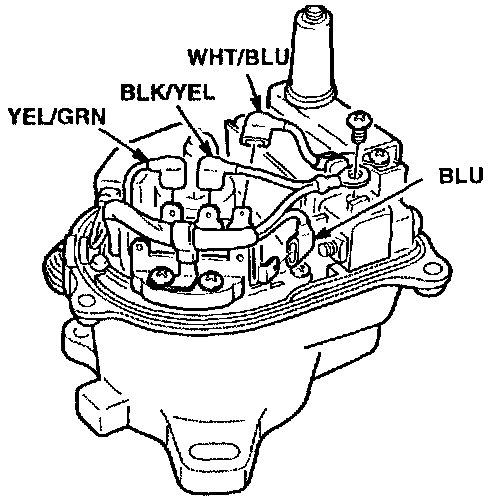 WHT/BLU
BLK/YEL
YEL/GRN
BLU