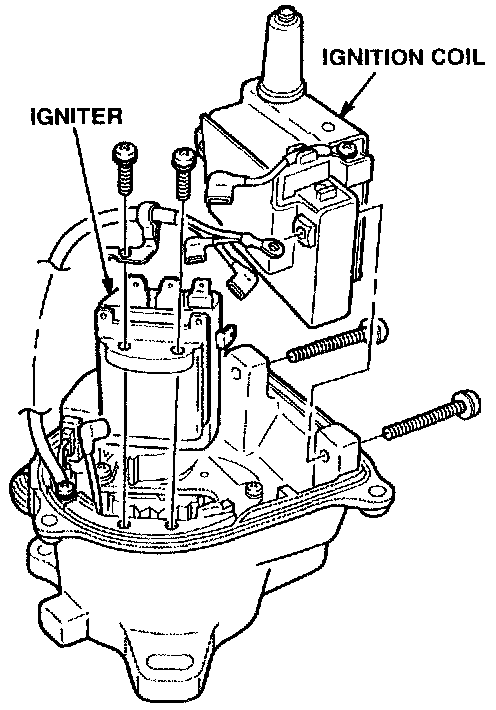 IGNITION COIL

IGNITER