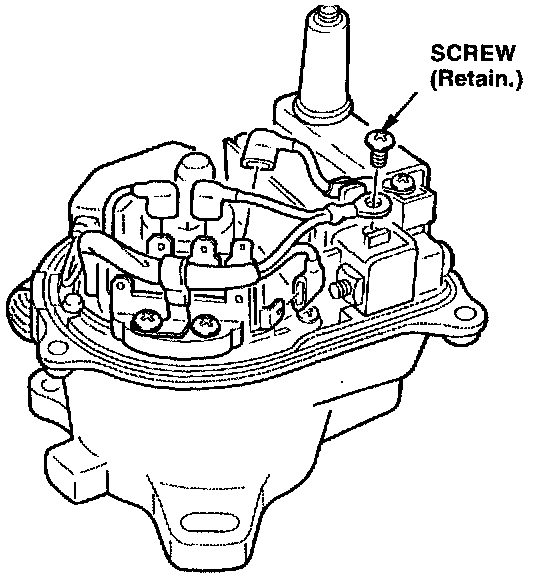 SCREW
(Retain.)