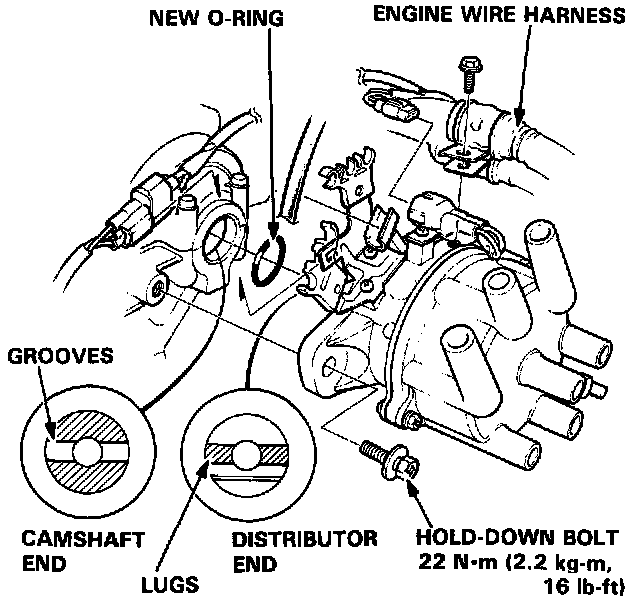 NEW O-RING

ENGINE WIRE HARNESS

GROOVES

CAMSHAFT END

LUGS

DISTRIBUTOR END

HOLD-DOWN BOLT 22 N·m (2.2 kg-m, 16 lb-ft)