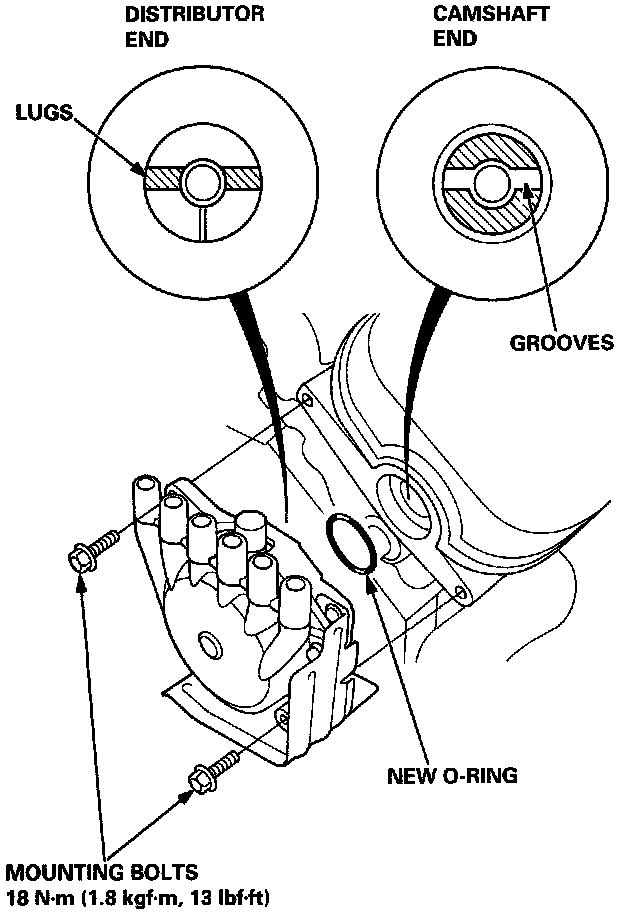 DISTRIBUTOR END

CAMSHAFT END

LUGS

GROOVES

NEW O-RING

MOUNTING BOLTS
18 N·m (1.8 kgf·m, 13 lbf·ft)