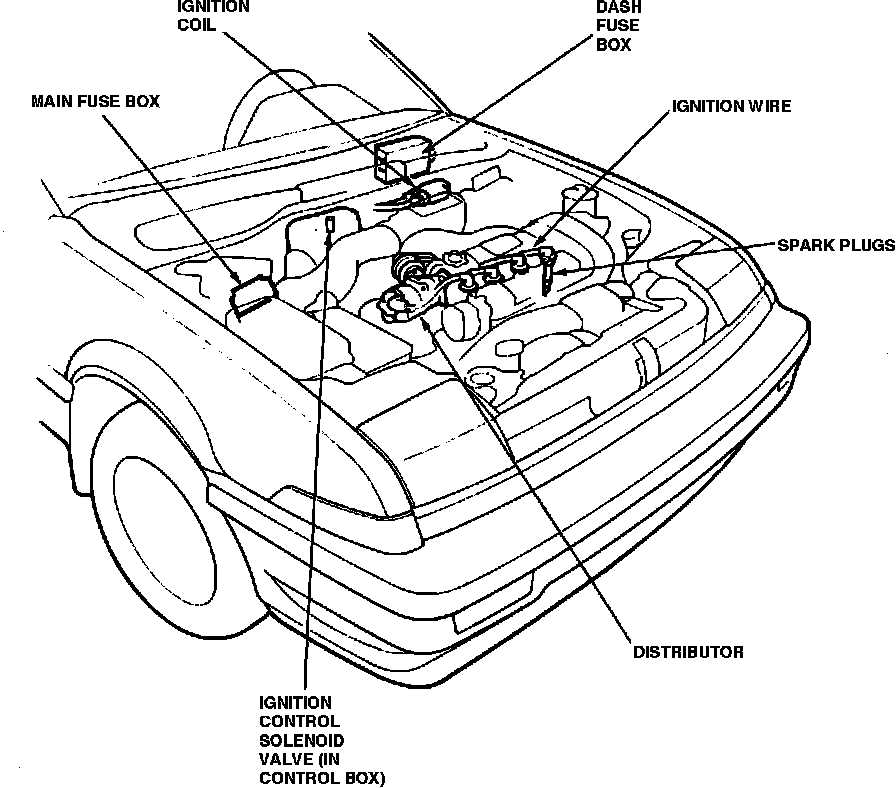 IGNITION COIL

DASH FUSE BOX

MAIN FUSE BOX

IGNITION WIRE

SPARK PLUGS

DISTRIBUTOR

IGNITION CONTROL SOLENOID VALVE (IN CONTROL BOX)