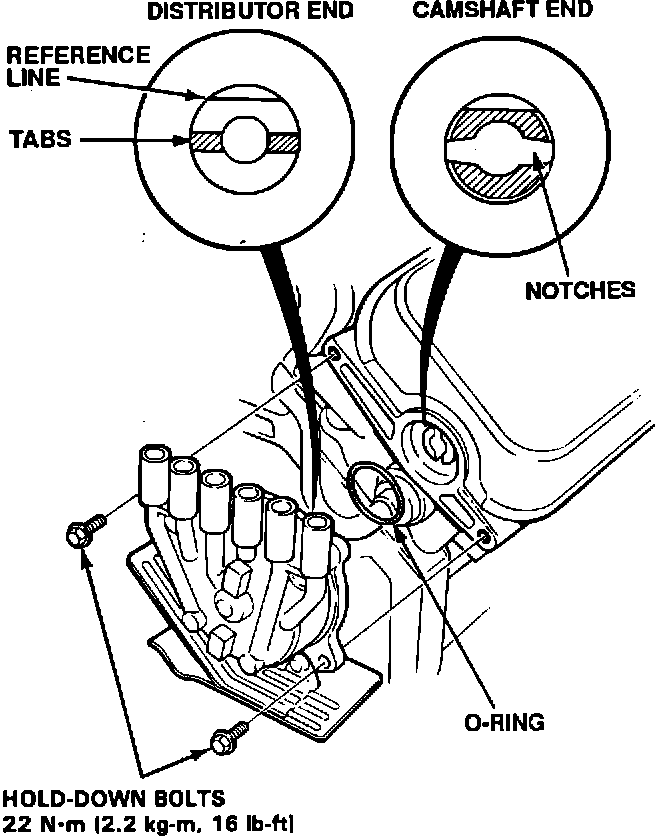 DISTRIBUTOR END

CAMSHAFT END

REFERENCE LINE

TABS

NOTCHES

O-RING

HOLD-DOWN BOLTS
22 N·m (2.2 kg-m, 16 lb-ft)