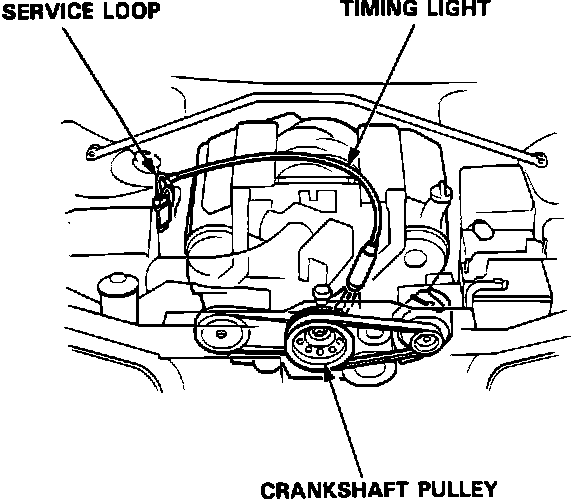 SERVICE LOOP

TIMING LIGHT

CRANKSHAFT PULLEY