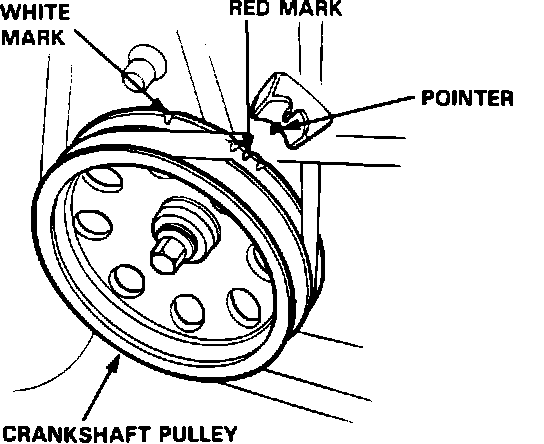 WHITE MARK

RED MARK

POINTER

CRANKSHAFT PULLEY