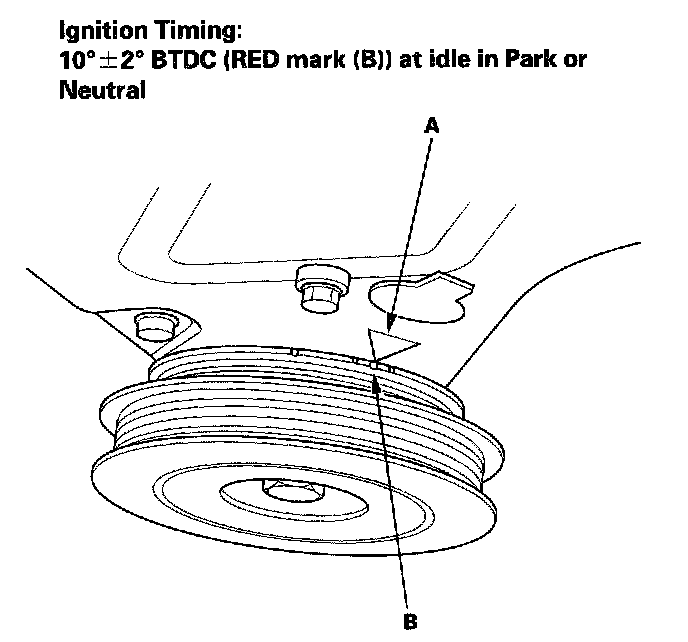 Ignition Timing:
$10° \pm 2°$ BTDC (RED mark (B)) at idle in Park or Neutral

A

B