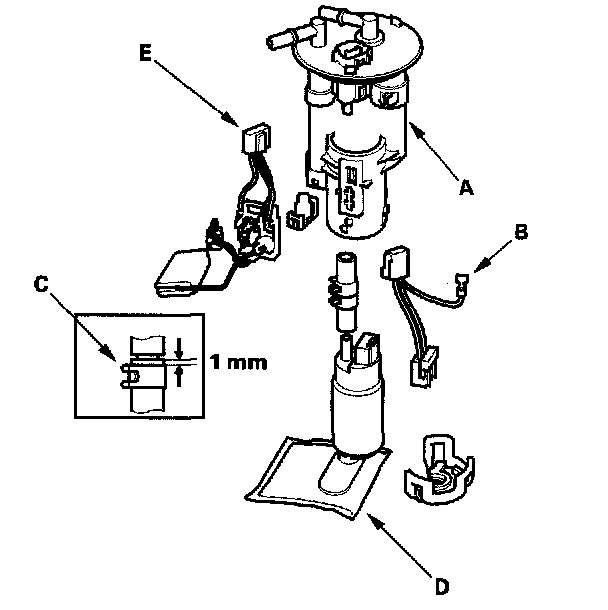 E

A

B

C

1 mm

D