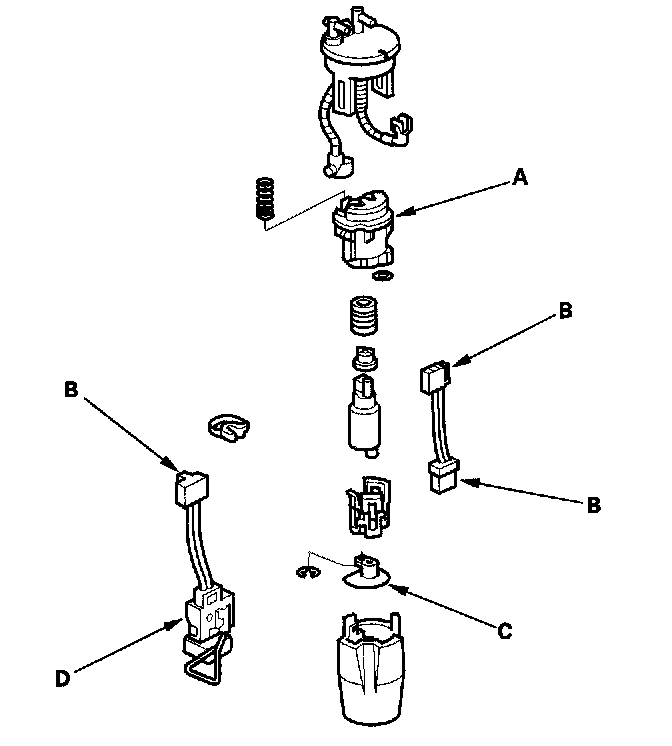 A
B
B
B
C
D