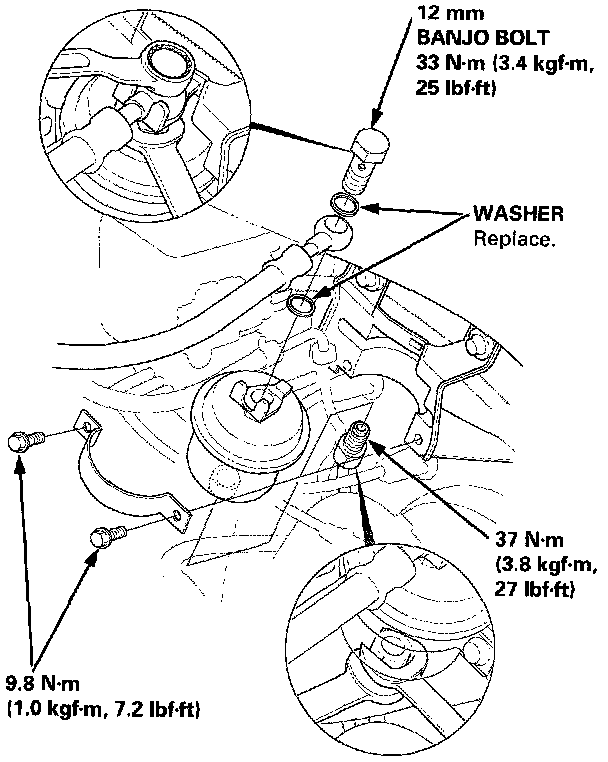 12 mm
BANJO BOLT
33 N·m (3.4 kgf·m, 25 lbf·ft)

WASHER
Replace.

37 N·m
(3.8 kgf·m, 27 lbf·ft)

9.8 N·m
(1.0 kgf·m, 7.2 lbf·ft)