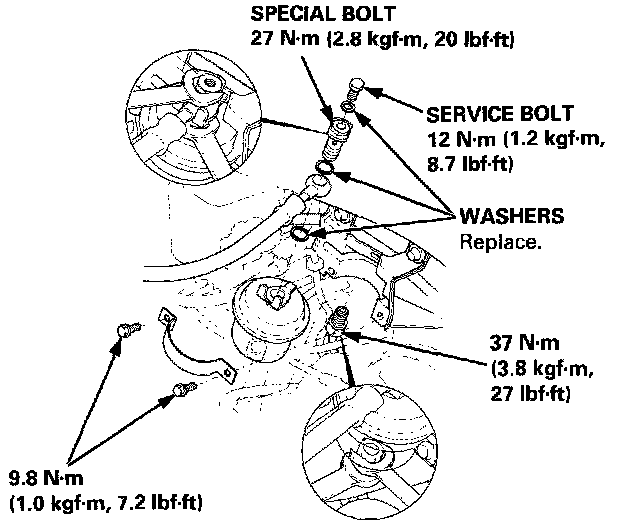 SPECIAL BOLT
27 N·m (2.8 kgf·m, 20 lbf·ft)

SERVICE BOLT
12 N·m (1.2 kgf·m, 8.7 lbf·ft)

WASHERS
Replace.

37 N·m
(3.8 kgf·m, 27 lbf·ft)

9.8 N·m
(1.0 kgf·m, 7.2 lbf·ft)